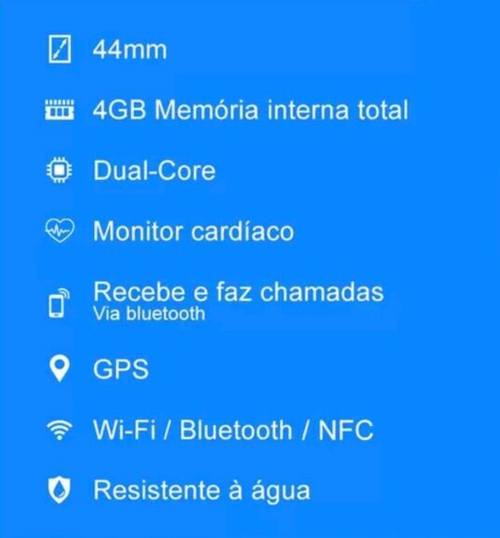 44mm

4GB Memória interna total

Dual-Core

Monitor cardíaco

Recebe e faz chamadas
Via bluetooth

GPS

Wi-Fi / Bluetooth / NFC

Resistente à água