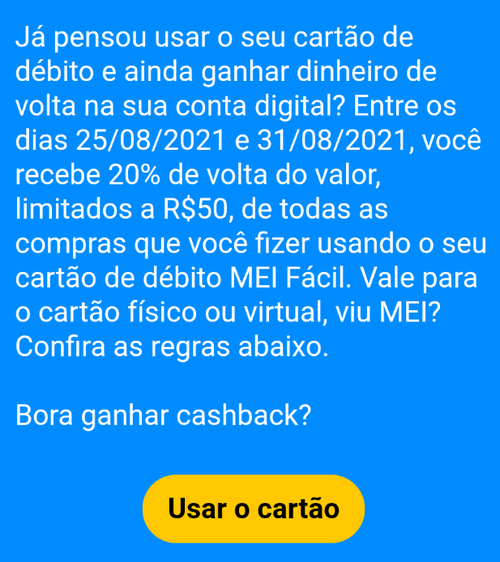 Já pensou usar o seu cartão de débito e ainda ganhar dinheiro de volta na sua conta digital? Entre os dias 25/08/2021 e 31/08/2021, você recebe 20% de volta do valor, limitados a R$50, de todas as compras que você fizer usando o seu cartão de débito MEI Fácil. Vale para o cartão físico ou virtual, viu MEI? Confira as regras abaixo.

Bora ganhar cashback?

Usar o cartão