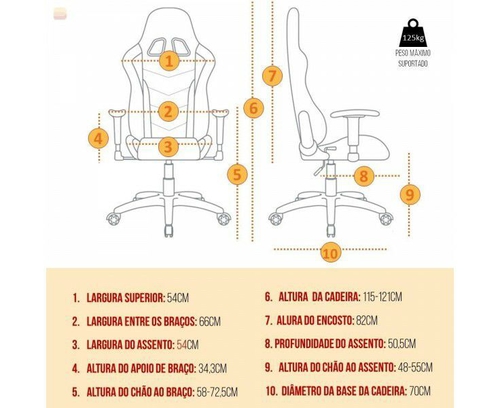 1
2
3
4
5
6
7
8
9
10

125kg
PESO MÁXIMO SUPORTADO

1. LARGURA SUPERIOR: 54CM
2. LARGURA ENTRE OS BRAÇOS: 66CM
3. LARGURA DO ASSENTO: 54CM
4. ALTURA DO APOIO DE BRAÇO: 34,3CM
5. ALTURA DO CHÃO AO BRAÇO: 58-72,5CM

6. ALTURA DA CADEIRA: 115-121CM
7. ALURA DO ENCOSTO: 82CM
8. PROFUNDIDADE DO ASSENTO: 50,5CM
9. ALTURA DO CHÃO AO ASSENTO: 48-55CM
10. DIÂMETRO DA BASE DA CADEIRA: 70CM