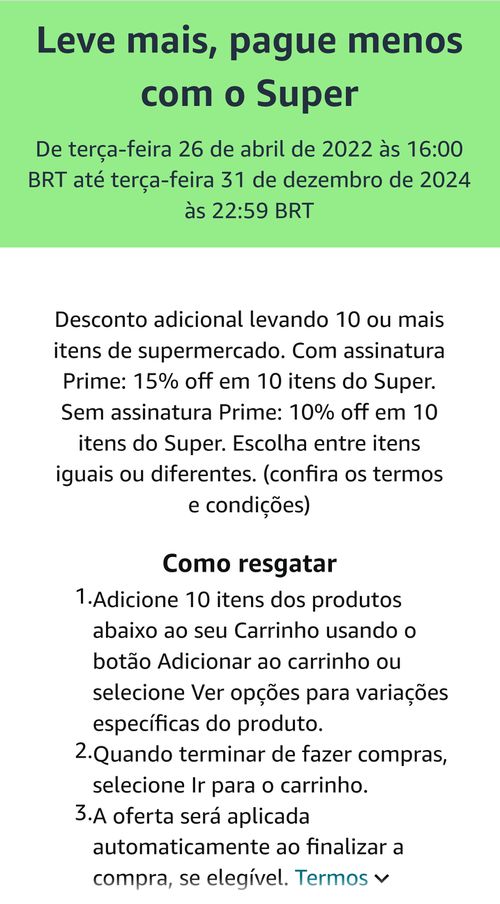 Leve mais, pague menos com o Super

De terça-feira 26 de abril de 2022 às 16:00 BRT até terça-feira 31 de dezembro de 2024 às 22:59 BRT

Desconto adicional levando 10 ou mais itens de supermercado. Com assinatura Prime: 15% off em 10 itens do Super. Sem assinatura Prime: 10% off em 10 itens do Super. Escolha entre itens iguais ou diferentes. (confira os termos e condições)

Como resgatar

1. Adicione 10 itens dos produtos abaixo ao seu Carrinho usando o botão Adicionar ao carrinho ou selecione Ver opções para variações específicas do produto.
2. Quando terminar de fazer compras, selecione Ir para o carrinho.
3. A oferta será aplicada automaticamente ao finalizar a compra, se elegível. Termos