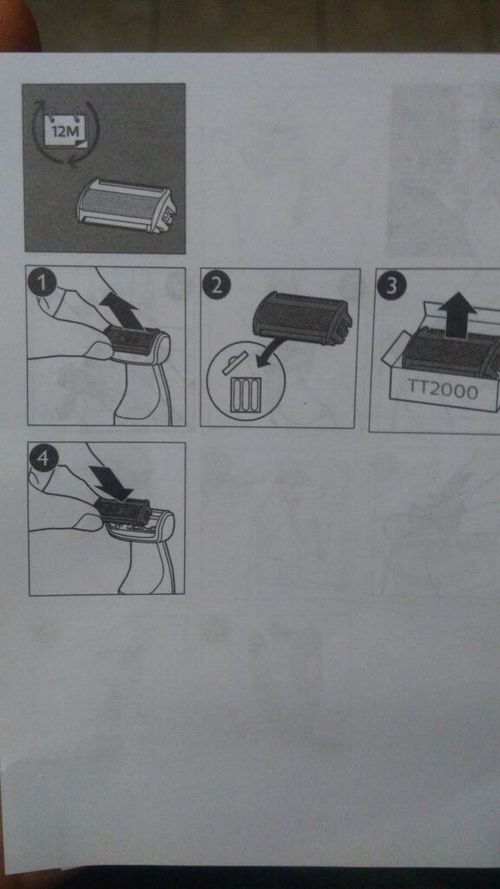 12M

1

2

3

TT2000

4