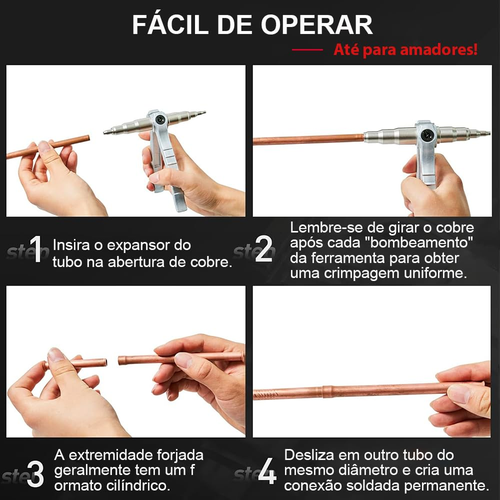 FÁCIL DE OPERAR

Até para amadores!

step 1 Insira o expansor do tubo na abertura de cobre.

step 2 Lembre-se de girar o cobre após cada "bombeamento" da ferramenta para obter uma crimpagem uniforme.

step 3 A extremidade forjada geralmente tem um f ormato cilíndrico.

step 4 Desliza em outro tubo do mesmo diâmetro e cria uma conexão soldada permanente.