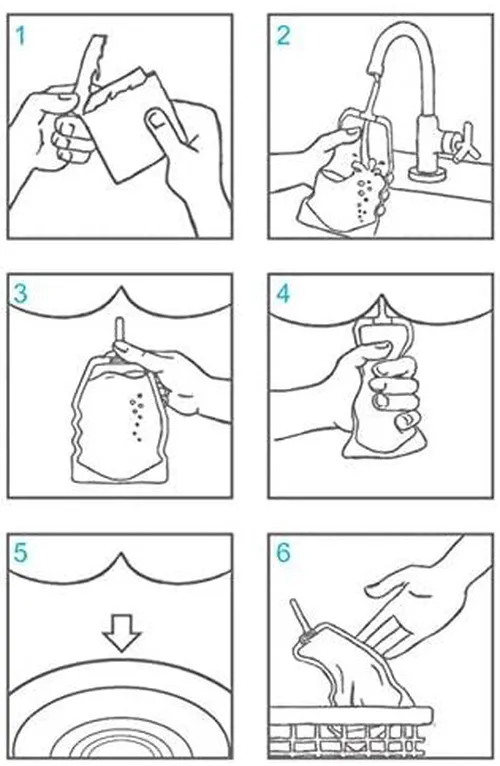 1

2

3

4

5

6