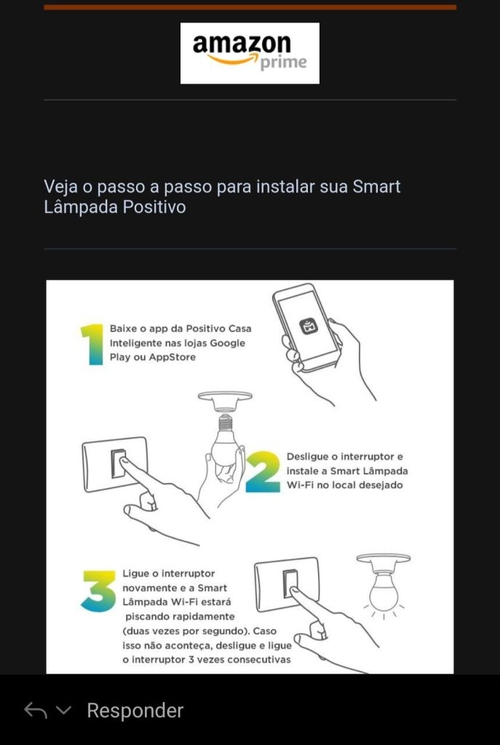 amazon prime

Veja o passo a passo para instalar sua Smart Lâmpada Positivo

1 Baixe o app da Positivo Casa Inteligente nas lojas Google Play ou AppStore

2 Desligue o interruptor e instale a Smart Lâmpada Wi-Fi no local desejado

3 Ligue o interruptor novamente e a Smart Lâmpada Wi-Fi estará piscando rapidamente (duas vezes por segundo). Caso isso não aconteça, desligue e ligue o interruptor 3 vezes consecutivas

Responder