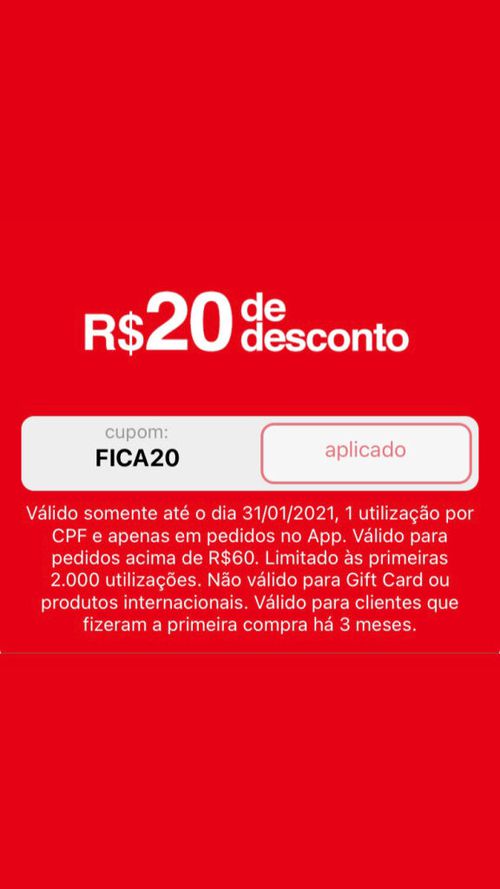 R$20 de desconto

cupom:
FICA20

aplicado

Válido somente até o dia 31/01/2021, 1 utilização por CPF e apenas em pedidos no App. Válido para pedidos acima de R$60. Limitado às primeiras 2.000 utilizações. Não válido para Gift Card ou produtos internacionais. Válido para clientes que fizeram a primeira compra há 3 meses.