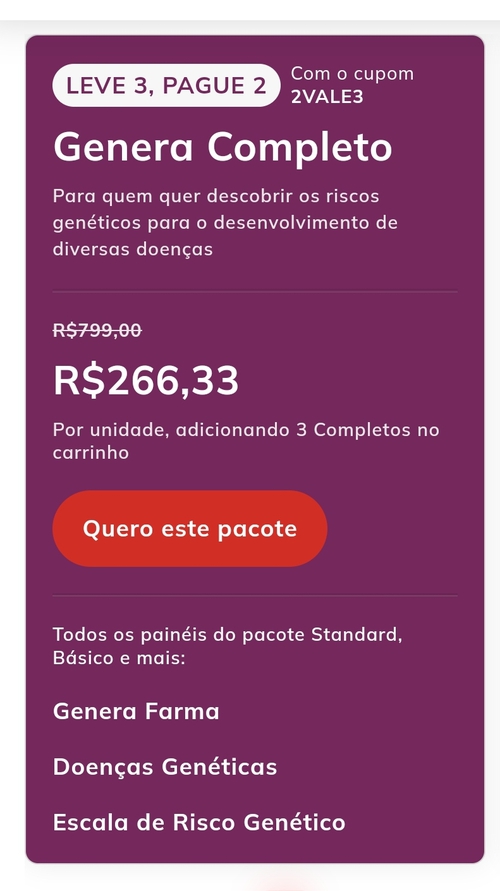 LEVE 3, PAGUE 2

Com o cupom
2VALE3

Genera Completo

Para quem quer descobrir os riscos genéticos para o desenvolvimento de diversas doenças

R$799,00

R$266,33

Por unidade, adicionando 3 Completos no carrinho

Quero este pacote

Todos os painéis do pacote Standard, Básico e mais:

Genera Farma

Doenças Genéticas

Escala de Risco Genético