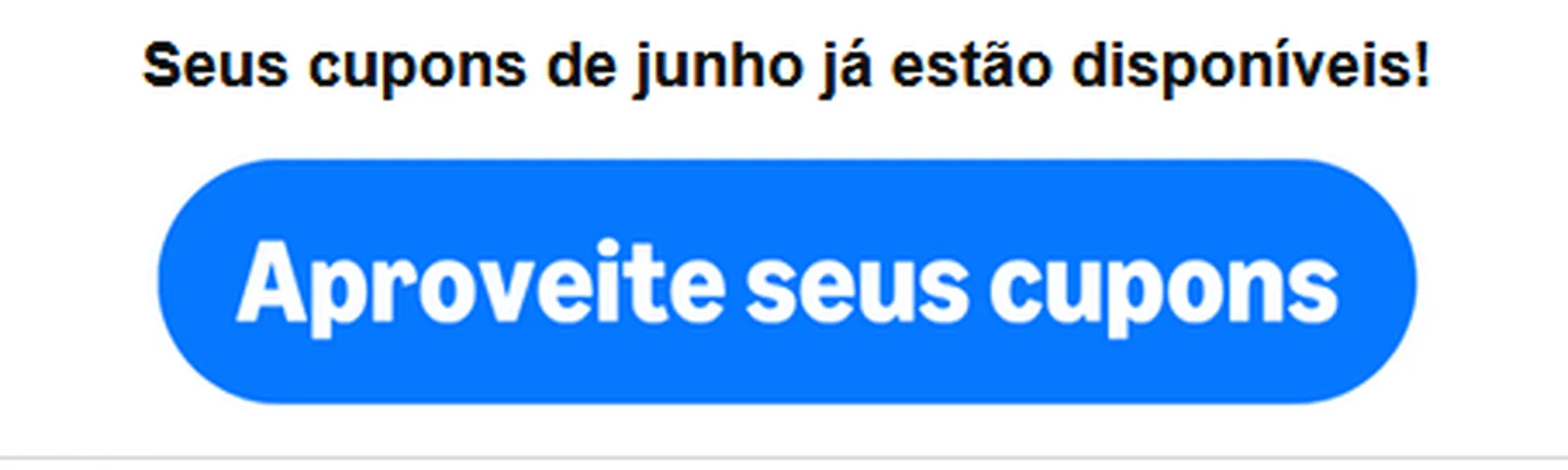 Seus cupons de junho já estão disponíveis!

Aproveite seus cupons