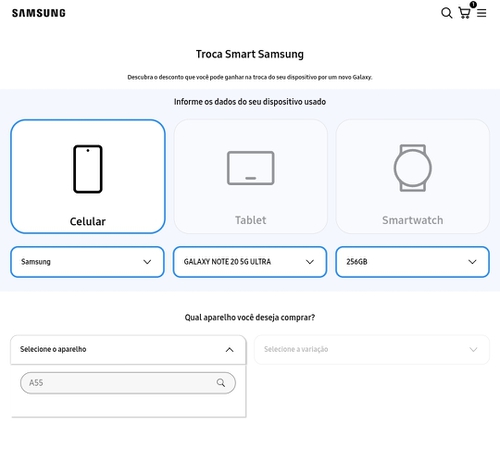 SAMSUNG

1

Troca Smart Samsung

Descubra o desconto que você pode ganhar na troca do seu dispositivo por um novo Galaxy.

Informe os dados do seu dispositivo usado

Celular

Tablet

Smartwatch

Samsung

GALAXY NOTE 20 5G ULTRA

256GB

Qual aparelho você deseja comprar?

Selecione o aparelho

Selecione a variação

A55